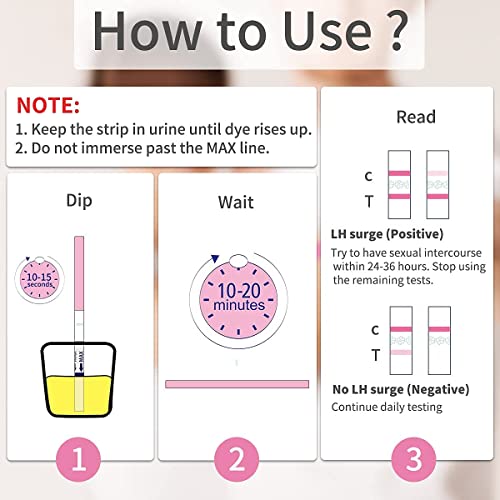 How to Use ?

NOTE:
1. Keep the strip in urine until dye rises up.
2. Do not immerse past the MAX line.

Dip

10-15 seconds

MAX

1

Wait

10-20 minutes

2

Read

C
T

LH surge (Positive)

Try to have sexual intercourse within 24-36 hours. Stop using the remaining tests.

C
T

No LH surge (Negative)

Continue daily testing

3