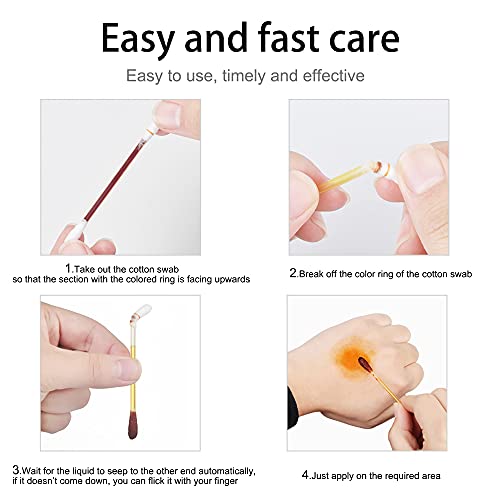 Easy and fast care

Easy to use, timely and effective

1.Take out the cotton swab
so that the section with the colored ring is facing upwards

2.Break off the color ring of the cotton swab

3.Wait for the liquid to seep to the other end automatically, if it doesn't come down, you can flick it with your finger

4.Just apply on the required area