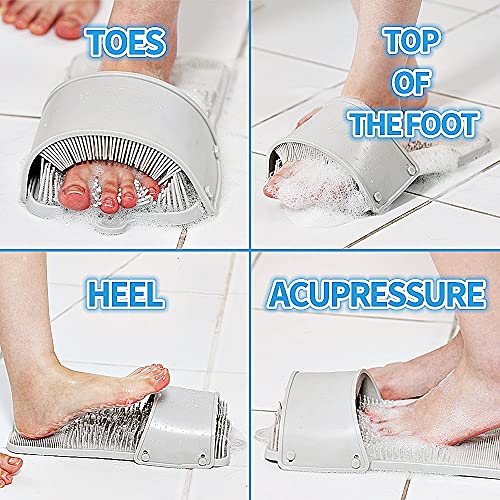 TOES

TOP OF THE FOOT

HEEL

ACUPRESSURE