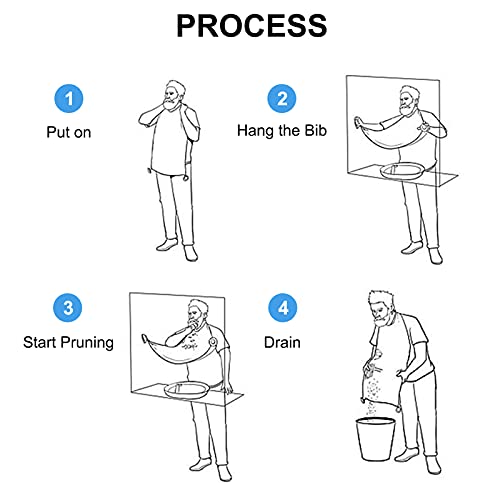 PROCESS

1
Put on

2
Hang the Bib

3
Start Pruning

4
Drain