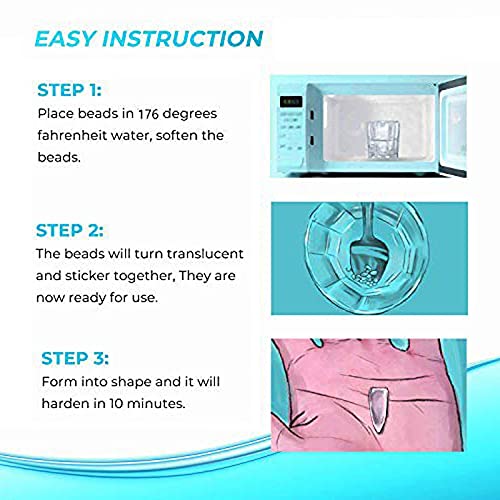 EASY INSTRUCTION

STEP 1:
Place beads in 176 degrees fahrenheit water, soften the beads.

STEP 2:
The beads will turn translucent and sticker together, They are now ready for use.

STEP 3:
Form into shape and it will harden in 10 minutes.