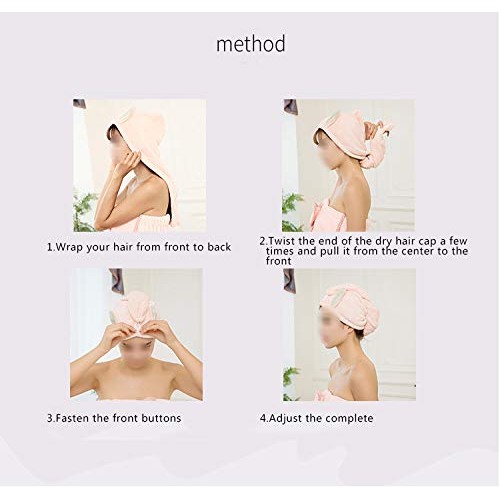 method

1.Wrap your hair from front to back

2.Twist the end of the dry hair cap a few times and pull it from the center to the front

3.Fasten the front buttons

4.Adjust the complete