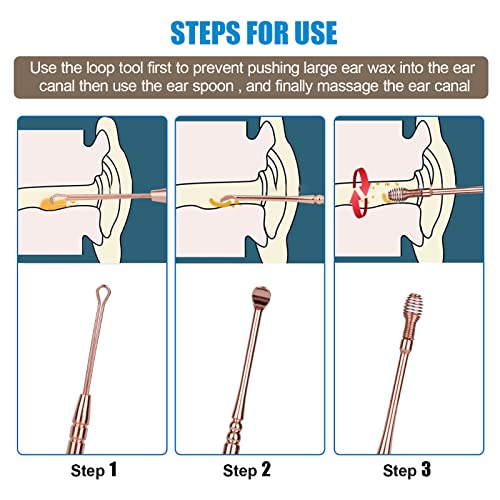 STEPS FOR USE

Use the loop tool first to prevent pushing large ear wax into the ear canal then use the ear spoon , and finally massage the ear canal

Step 1

Step 2

Step 3