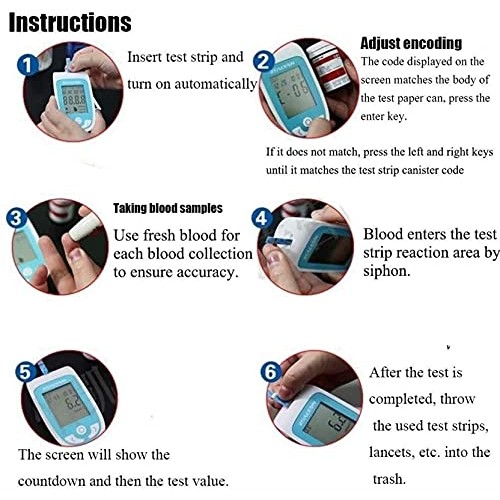 Instructions

1

Insert test strip and turn on automatically

2

Adjust encoding

The code displayed on the screen matches the body of the test paper can, press the enter key.

If it does not match, press the left and right keys until it matches the test strip canister code

3

Taking blood samples

Use fresh blood for each blood collection to ensure accuracy.

4

Blood enters the test strip reaction area by siphon.

5

The screen will show the countdown and then the test value.

6

After the test is completed, throw the used test strips, lancets, etc. into the trash.