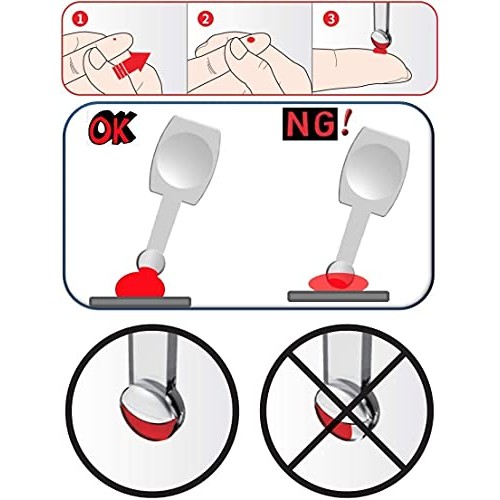 1
2
3

OK

NG!