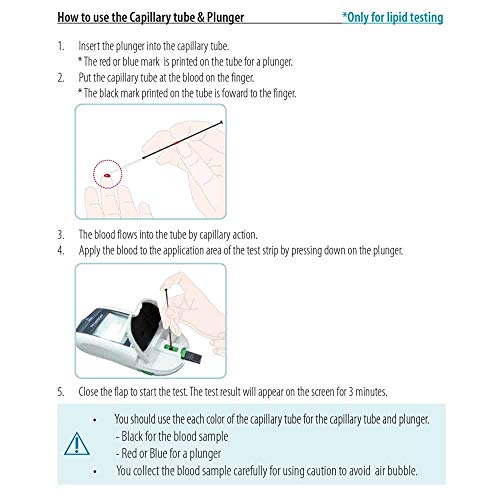 How to use the Capillary tube & Plunger *Only for lipid testing

1. Insert the plunger into the capillary tube.
* The red or blue mark is printed on the tube for a plunger.
2. Put the capillary tube at the blood on the finger.
* The black mark printed on the tube is foward to the finger.

3. The blood flows into the tube by capillary action.
4. Apply the blood to the application area of the test strip by pressing down on the plunger.

5. Close the flap to start the test. The test result will appear on the screen for 3 minutes.

• You should use the each color of the capillary tube for the capillary tube and plunger.
- Black for the blood sample
- Red or Blue for a plunger
• You collect the blood sample carefully for using caution to avoid air bubble.