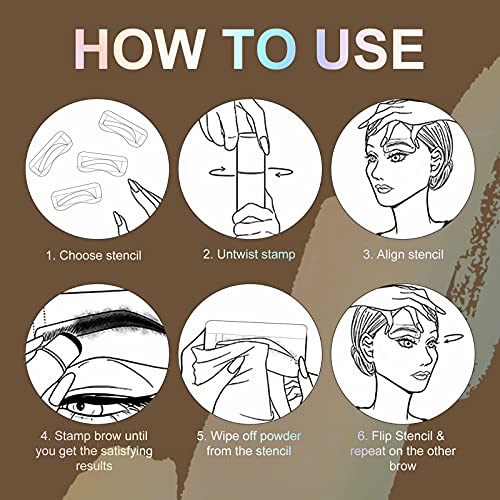 HOW TO USE

1. Choose stencil

2. Untwist stamp

3. Align stencil

4. Stamp brow until you get the satisfying results

5. Wipe off powder from the stencil

6. Flip Stencil & repeat on the other brow