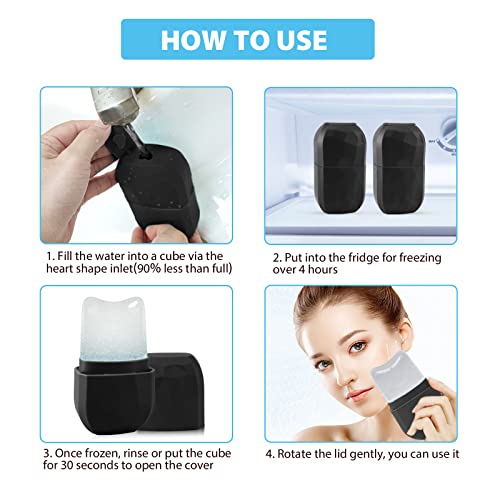 HOW TO USE

1. Fill the water into a cube via the heart shape inlet(90% less than full)

2. Put into the fridge for freezing over 4 hours

3. Once frozen, rinse or put the cube for 30 seconds to open the cover

4. Rotate the lid gently, you can use it