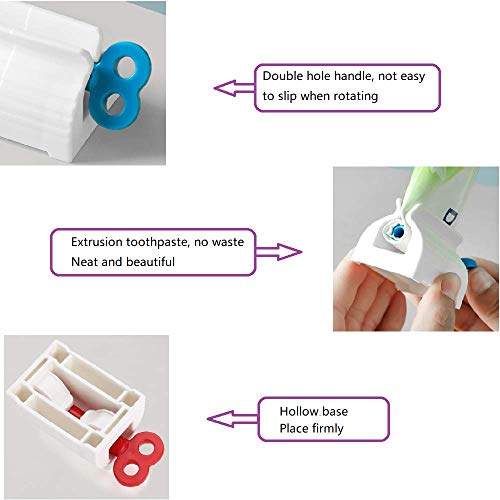 Double hole handle, not easy to slip when rotating

Extrusion toothpaste, no waste
Neat and beautiful

Hollow base
Place firmly