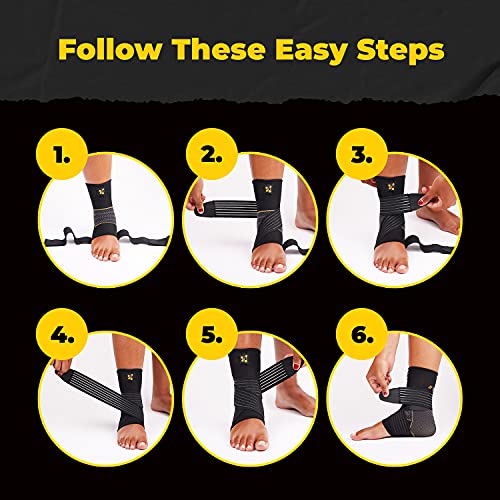 Follow These Easy Steps

1.

2.

3.

4.

5.

6.