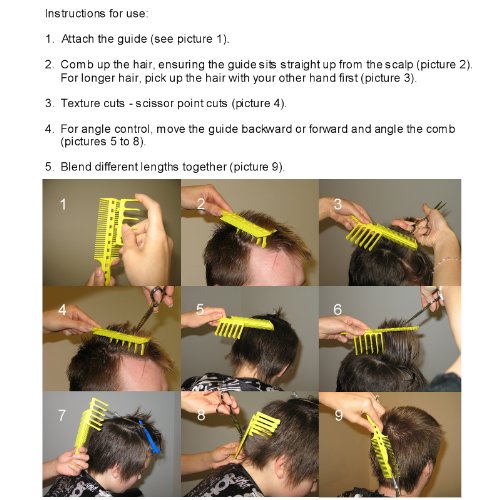 Instructions for use:

1. Attach the guide (see picture 1).

2. Comb up the hair, ensuring the guide sits straight up from the scalp (picture 2). For longer hair, pick up the hair with your other hand first (picture 3).

3. Texture cuts - scissor point cuts (picture 4).

4. For angle control, move the guide backward or forward and angle the comb (pictures 5 to 8).

5. Blend different lengths together (picture 9).

1

2

3

4

5

6

7

8

9