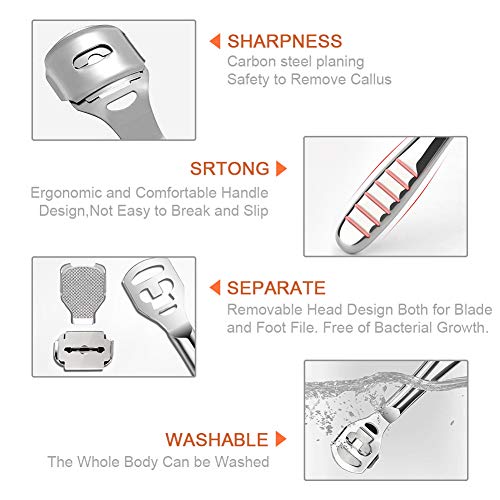 SHARPNESS
Carbon steel planing
Safety to Remove Callus

SRTONG
Ergonomic and Comfortable Handle Design,Not Easy to Break and Slip

SEPARATE
Removable Head Design Both for Blade and Foot File. Free of Bacterial Growth.

WASHABLE
The Whole Body Can be Washed