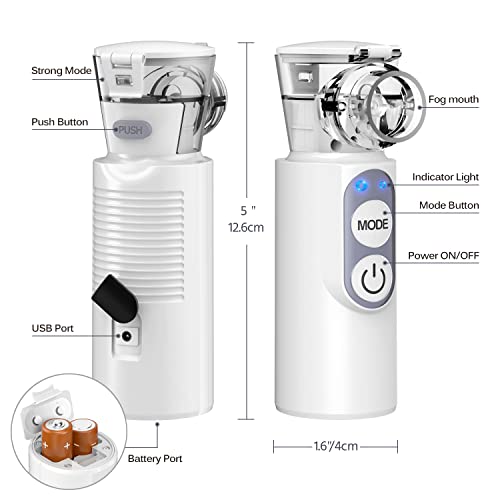 Strong Mode

Push Button

PUSH

USB Port

Battery Port

5 "
12.6cm

Fog mouth

Indicator Light

Mode Button

MODE

Power ON/OFF

1.6"/4cm