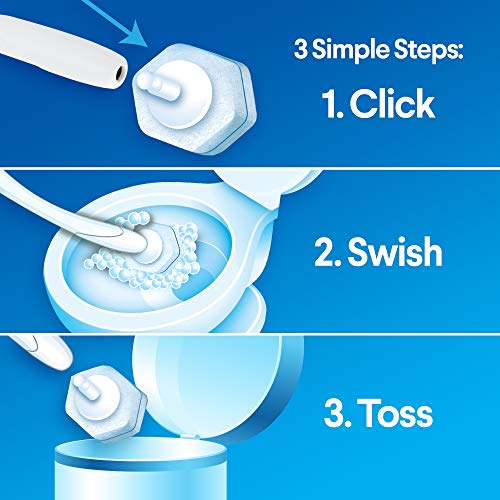 3 Simple Steps:

1. Click

2. Swish

3. Toss