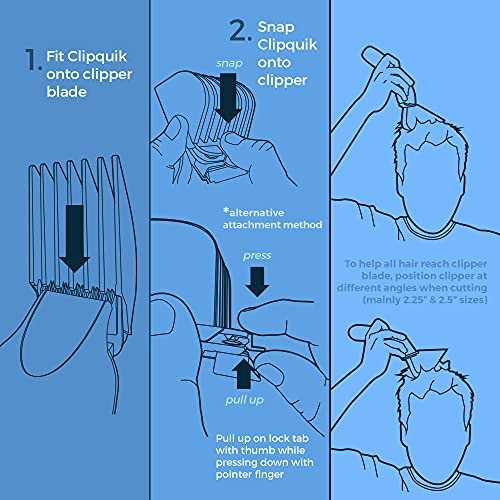 1. Fit Clipquik onto clipper blade

2. Snap Clipquik onto clipper

snap

*alternative attachment method

press

pull up

Pull up on lock tab with thumb while pressing down with pointer finger

To help all hair reach clipper blade, position clipper at different angles when cutting (mainly 2.25" & 2.5" sizes)