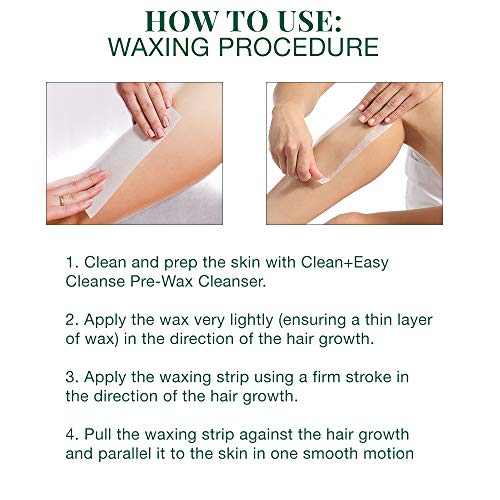 HOW TO USE:
WAXING PROCEDURE

1. Clean and prep the skin with Clean+Easy Cleanse Pre-Wax Cleanser.

2. Apply the wax very lightly (ensuring a thin layer of wax) in the direction of the hair growth.

3. Apply the waxing strip using a firm stroke in the direction of the hair growth.

4. Pull the waxing strip against the hair growth and parallel it to the skin in one smooth motion