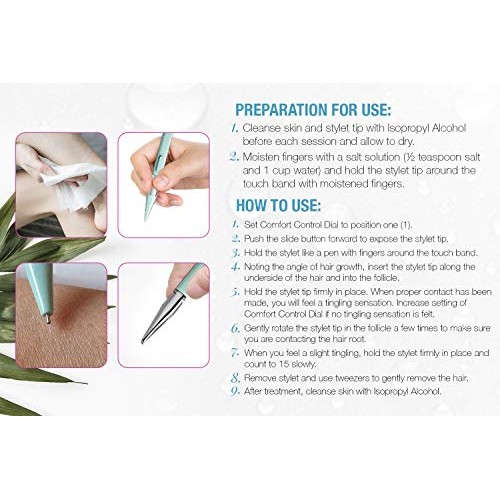 PREPARATION FOR USE:

1. Cleanse skin and stylet tip with Isopropyl Alcohol before each session and allow to dry.
2. Moisten fingers with a salt solution (½ teaspoon salt and 1 cup water) and hold the stylet tip around the touch band with moistened fingers.

HOW TO USE:

1. Set Comfort Control Dial to position one (1).
2. Push the slide button forward to expose the stylet tip.
3. Hold the stylet like a pen with fingers around the touch band.
4. Noting the angle of hair growth, insert the stylet tip along the underside of the hair and into the follicle.
5. Hold the stylet tip firmly in place. When proper contact has been made, you will feel a tingling sensation. Increase setting of Comfort Control Dial if no tingling sensation is felt.
6. Gently rotate the stylet tip in the follicle a few times to make sure you are contacting the hair root.
7. When you feel a slight tingling, hold the stylet firmly in place and count to 15 slowly.
8. Remove stylet and use tweezers to gently remove the hair.
9. After treatment, cleanse skin with Isopropyl Alcohol.