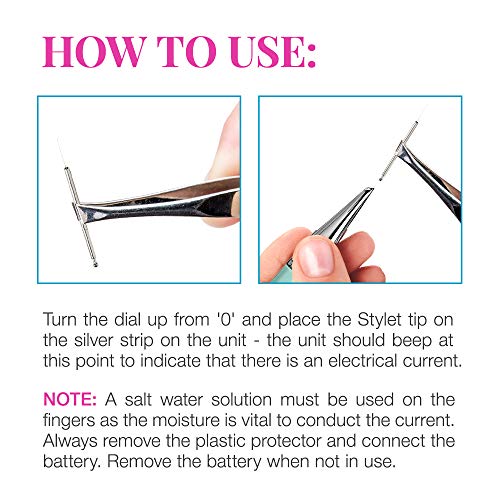 HOW TO USE:

Turn the dial up from '0' and place the Stylet tip on the silver strip on the unit - the unit should beep at this point to indicate that there is an electrical current.

NOTE: A salt water solution must be used on the fingers as the moisture is vital to conduct the current. Always remove the plastic protector and connect the battery. Remove the battery when not in use.