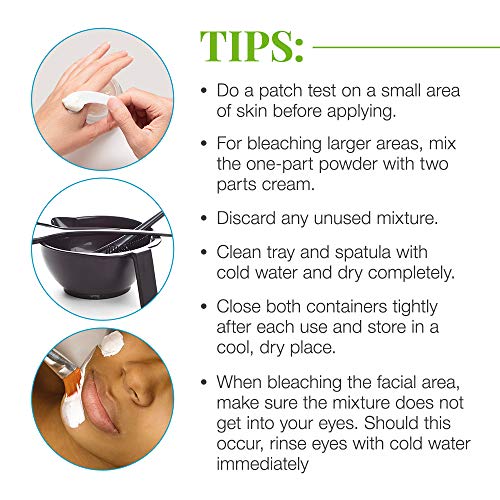 TIPS:

• Do a patch test on a small area of skin before applying.

• For bleaching larger areas, mix the one-part powder with two parts cream.

• Discard any unused mixture.

• Clean tray and spatula with cold water and dry completely.

• Close both containers tightly after each use and store in a cool, dry place.

• When bleaching the facial area, make sure the mixture does not get into your eyes. Should this occur, rinse eyes with cold water immediately