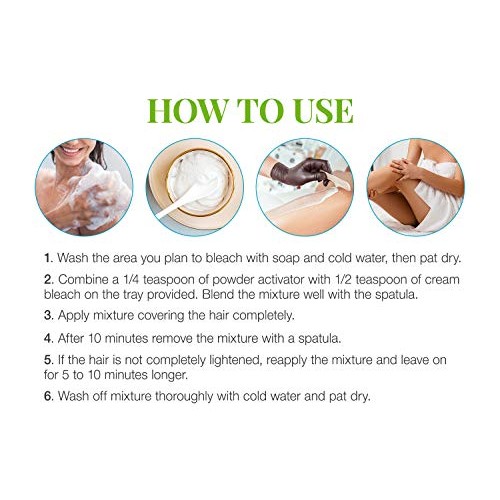 HOW TO USE

1. Wash the area you plan to bleach with soap and cold water, then pat dry.

2. Combine a 1/4 teaspoon of powder activator with 1/2 teaspoon of cream bleach on the tray provided. Blend the mixture well with the spatula.

3. Apply mixture covering the hair completely.

4. After 10 minutes remove the mixture with a spatula.

5. If the hair is not completely lightened, reapply the mixture and leave on for 5 to 10 minutes longer.

6. Wash off mixture thoroughly with cold water and pat dry.