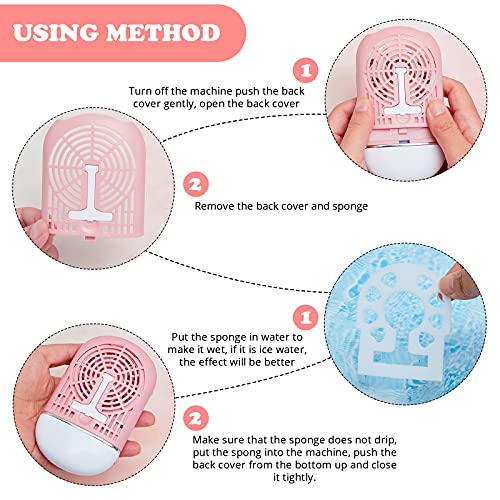 USING METHOD

1

Turn off the machine push the back cover gently, open the back cover

2

Remove the back cover and sponge

1

Put the sponge in water to make it wet, if it is ice water, the effect will be better

2

Make sure that the sponge does not drip, put the spong into the machine, push the back cover from the bottom up and close it tightly.