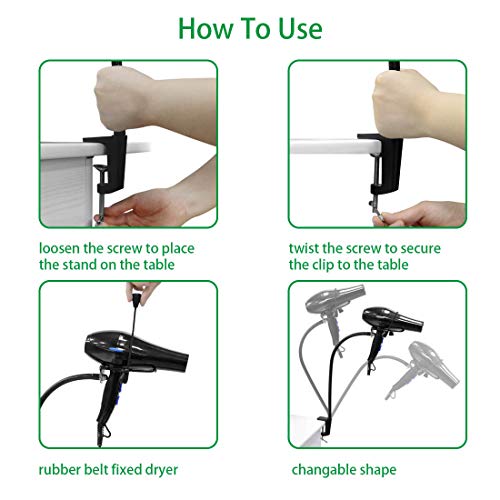 How To Use

loosen the screw to place the stand on the table

twist the screw to secure the clip to the table

rubber belt fixed dryer

changable shape