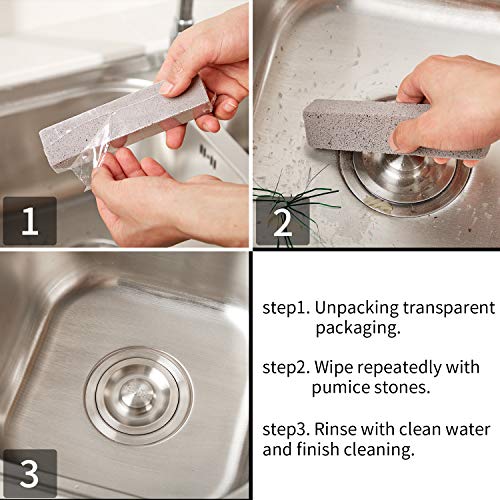 1

2

3

step1. Unpacking transparent packaging.

step2. Wipe repeatedly with pumice stones.

step3. Rinse with clean water and finish cleaning.