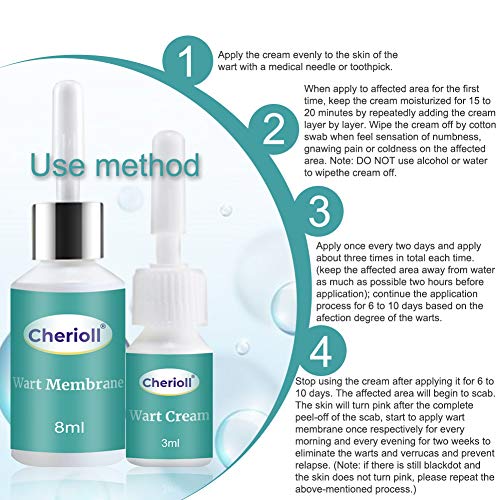 Use method

Cherioll®

Wart Membrane

8ml

Cherioll®

Wart Cream

3ml

1

Apply the cream evenly to the skin of the wart with a medical needle or toothpick.

2

When apply to affected area for the first time, keep the cream moisturized for 15 to 20 minutes by repeatedly adding the cream layer by layer. Wipe the cream off by cotton swab when feel sensation of numbness, gnawing pain or coldness on the affected area. Note: DO NOT use alcohol or water to wipethe cream off.

3

Apply once every two days and apply about three times in total each time. (keep the affected area away from water as much as possible two hours before application); continue the application process for 6 to 10 days based on the afection degree of the warts.

4

Stop using the cream after applying it for 6 to 10 days. The affected area will begin to scab. The skin will turn pink after the complete peel-off of the scab, start to apply wart membrane once respectively for every morning and every evening for two weeks to eliminate the warts and verrucas and prevent relapse. (Note: if there is still blackdot and the skin does not turn pink, please repeat the above-mentioned process.)