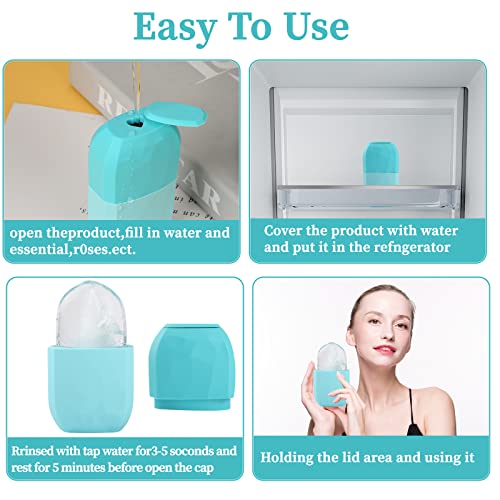 Easy To Use

open theproduct,fill in water and essential,r0ses.ect.

Cover the product with water and put it in the refngerator

Rrinsed with tap water for3-5 soconds and rest for 5 minutes before open the cap

Holding the lid area and using it