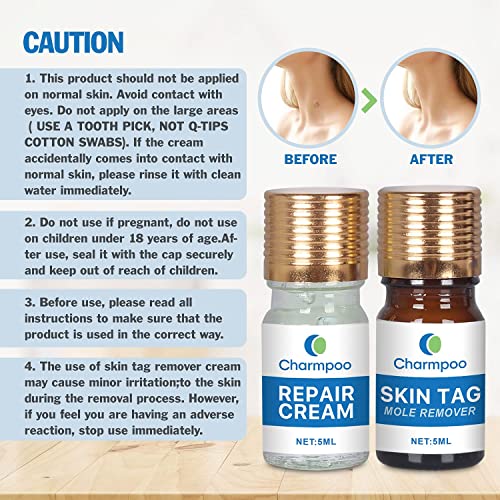 CAUTION

1. This product should not be applied on normal skin. Avoid contact with eyes. Do not apply on the large areas ( USE A TOOTH PICK, NOT Q-TIPS COTTON SWABS). If the cream accidentally comes into contact with normal skin, please rinse it with clean water immediately.

2. Do not use if pregnant, do not use on children under 18 years of age.After use, seal it with the cap securely and keep out of reach of children.

3. Before use, please read all instructions to make sure that the product is used in the correct way.

4. The use of skin tag remover cream may cause minor irritation;to the skin during the removal process. However, if you feel you are having an adverse reaction, stop use immediately.

BEFORE

AFTER

Charmpoo
REPAIR CREAM
NET:5ML

Charmpoo
SKIN TAG
MOLE REMOVER
NET:5ML