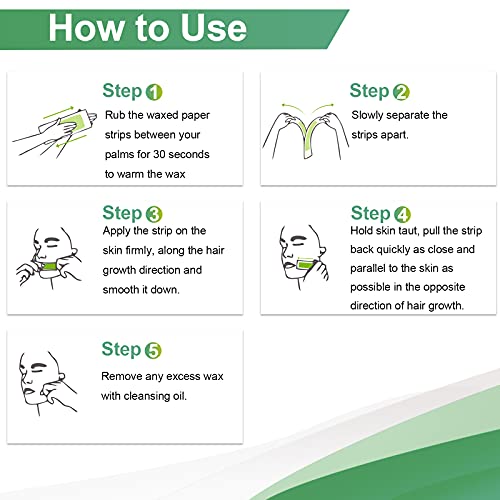 How to Use

Step 1
Rub the waxed paper strips between your palms for 30 seconds to warm the wax

Step 2
Slowly separate the strips apart.

Step 3
Apply the strip on the skin firmly, along the hair growth direction and smooth it down.

Step 4
Hold skin taut, pull the strip back quickly as close and parallel to the skin as possible in the opposite direction of hair growth.

Step 5
Remove any excess wax with cleansing oil.