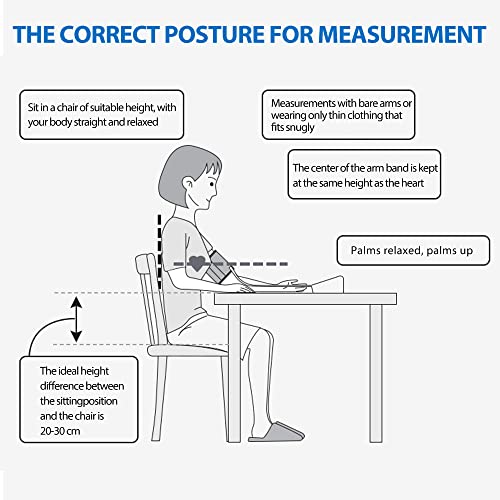 THE CORRECT POSTURE FOR MEASUREMENT

Sit in a chair of suitable height, with your body straight and relaxed

Measurements with bare arms or wearing only thin clothing that fits snugly

The center of the arm band is kept at the same height as the heart

Palms relaxed, palms up

The ideal height difference between the sittingposition and the chair is 20-30 cm