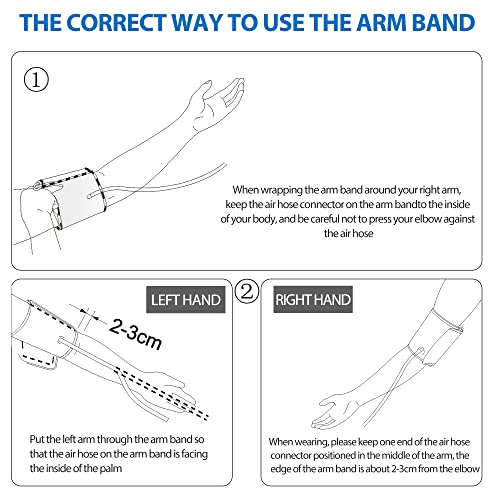 THE CORRECT WAY TO USE THE ARM BAND

①

When wrapping the arm band around your right arm, keep the air hose connector on the arm bandto the inside of your body, and be careful not to press your elbow against the air hose

LEFT HAND

2-3cm

Put the left arm through the arm band so that the air hose on the arm band is facing the inside of the palm

②

RIGHT HAND

When wearing, please keep one end of the air hose connector positioned in the middle of the arm, the edge of the arm band is about 2-3cm from the elbow