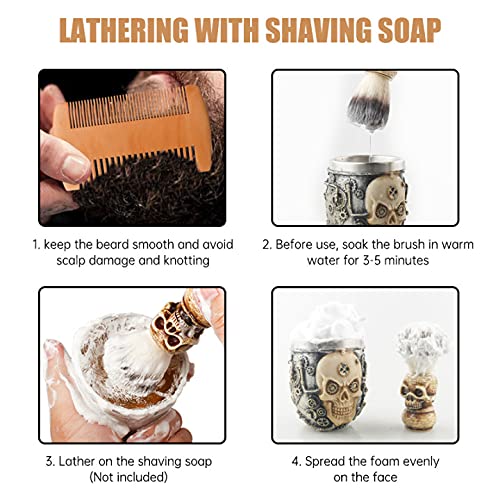 LATHERING WITH SHAVING SOAP

1. keep the beard smooth and avoid scalp damage and knotting

2. Before use, soak the brush in warm water for 3-5 minutes

3. Lather on the shaving soap (Not included)

4. Spread the foam evenly on the face