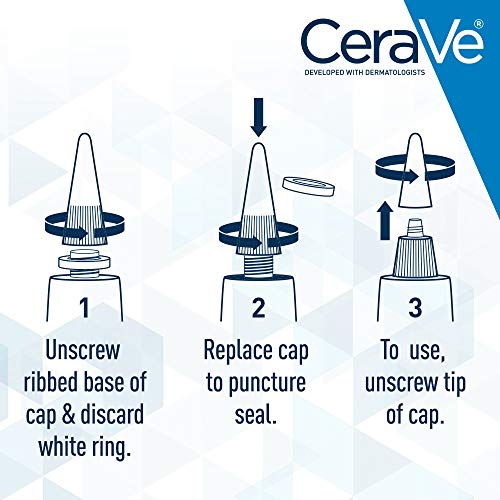 CeraVe®
DEVELOPED WITH DERMATOLOGISTS

1
Unscrew ribbed base of cap & discard white ring.

2
Replace cap to puncture seal.

3
To use, unscrew tip of cap.