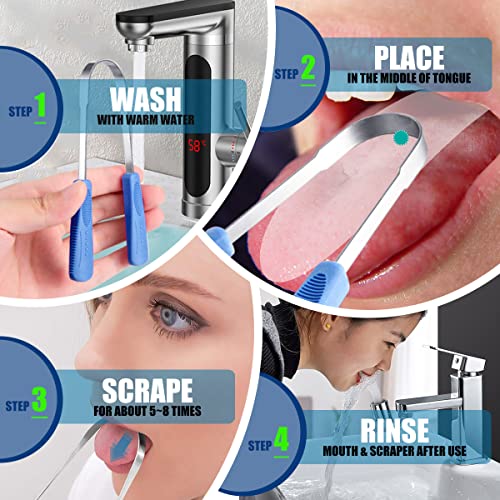 STEP 1
WASH
WITH WARM WATER

58°C

STEP 2
PLACE
IN THE MIDDLE OF TONGUE

STEP 3
SCRAPE
FOR ABOUT 5~8 TIMES

STEP 4
RINSE
MOUTH & SCRAPER AFTER USE