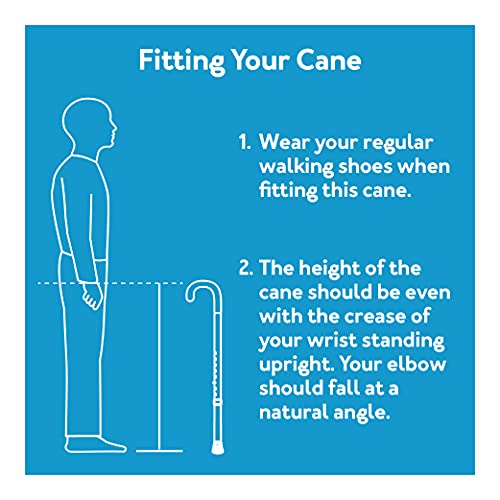 Fitting Your Cane

1. Wear your regular walking shoes when fitting this cane.

2. The height of the cane should be even with the crease of your wrist standing upright. Your elbow should fall at a natural angle.