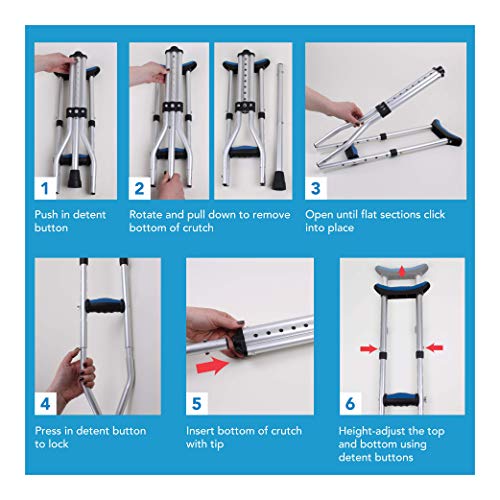 1
Push in detent button

2
Rotate and pull down to remove bottom of crutch

3
Open until flat sections click into place

4
Press in detent button to lock

5
Insert bottom of crutch with tip

6
Height-adjust the top and bottom using detent buttons