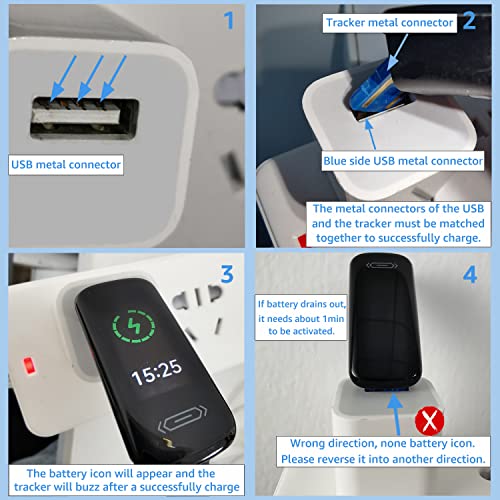 1

USB metal connector

2

Tracker metal connector

Blue side USB metal connector

The metal connectors of the USB and the tracker must be matched together to successfully charge.

3

15:25

The battery icon will appear and the tracker will buzz after a successfully charge

4

If battery drains out, it needs about 1min to be activated.

Wrong direction, none battery icon. Please reverse it into another direction.