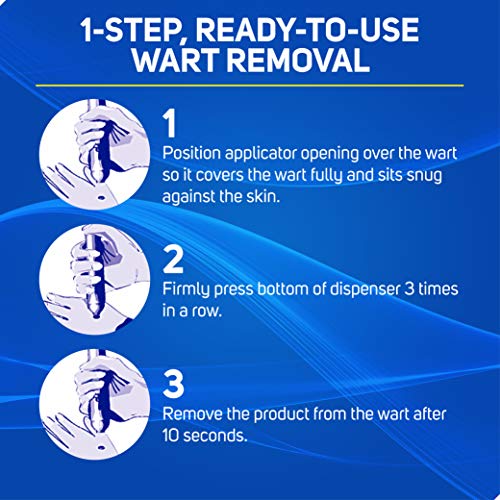 1-STEP, READY-TO-USE WART REMOVAL

1
Position applicator opening over the wart so it covers the wart fully and sits snug against the skin.

2
Firmly press bottom of dispenser 3 times in a row.

3
Remove the product from the wart after 10 seconds.