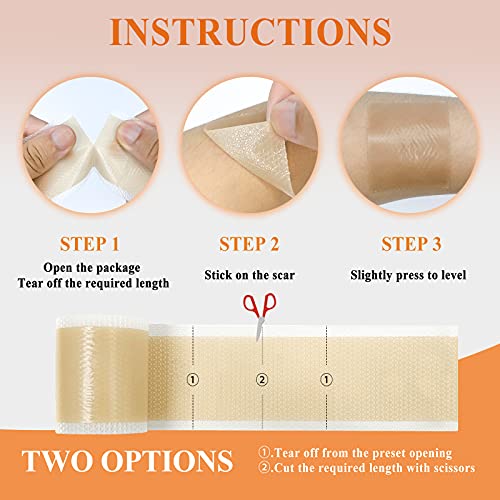 INSTRUCTIONS

STEP 1
Open the package
Tear off the required length

STEP 2
Stick on the scar

STEP 3
Slightly press to level

①

②

①

TWO OPTIONS

①.Tear off from the preset opening
②.Cut the required length with scissors