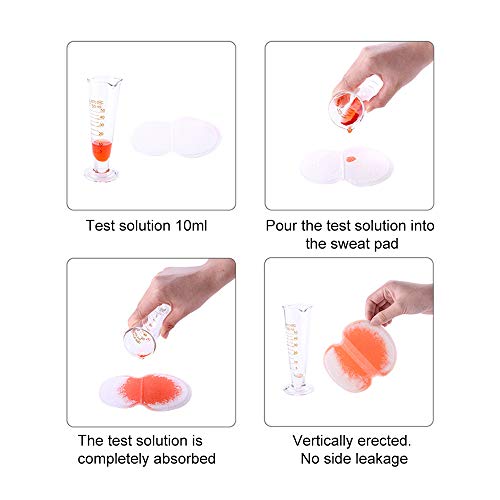 Test solution 10ml

Pour the test solution into the sweat pad

The test solution is completely absorbed

Vertically erected. No side leakage