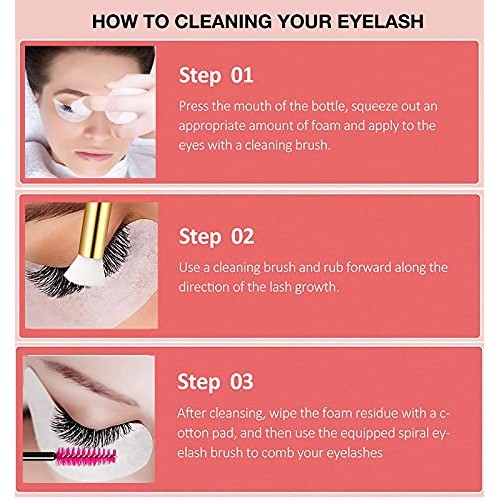 HOW TO CLEANING YOUR EYELASH

Step 01

Press the mouth of the bottle, squeeze out an appropriate amount of foam and apply to the eyes with a cleaning brush.

Step 02

Use a cleaning brush and rub forward along the direction of the lash growth.

Step 03

After cleansing, wipe the foam residue with a cotton pad, and then use the equipped spiral eyelash brush to comb your eyelashes