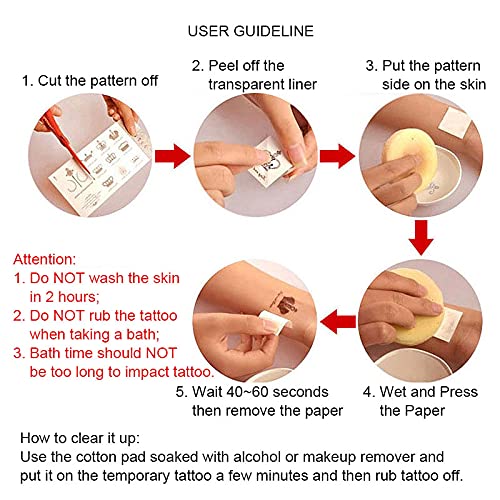 USER GUIDELINE

1. Cut the pattern off

2. Peel off the transparent liner

3. Put the pattern side on the skin

Attention:
1. Do NOT wash the skin in 2 hours;
2. Do NOT rub the tattoo when taking a bath;
3. Bath time should NOT be too long to impact tattoo.

5. Wait 40~60 seconds then remove the paper

4. Wet and Press the Paper

How to clear it up:
Use the cotton pad soaked with alcohol or makeup remover and put it on the temporary tattoo a few minutes and then rub tattoo off.