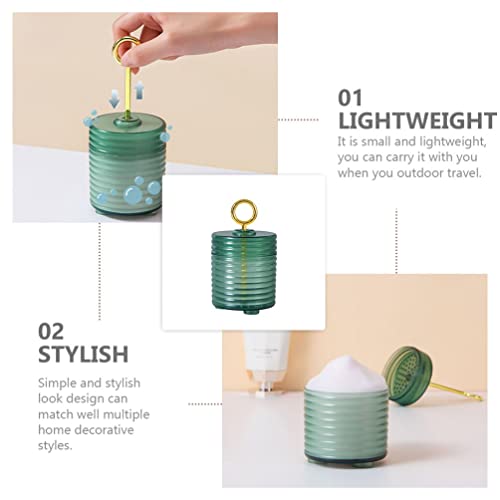 01
LIGHTWEIGHT
It is small and lightweight, you can carry it with you when you outdoor travel.

02
STYLISH
Simple and stylish look design can match well multiple home decorative styles.