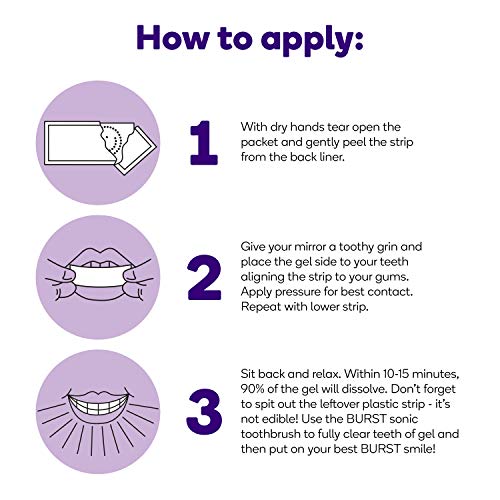 How to apply:

1

With dry hands tear open the packet and gently peel the strip from the back liner.

2

Give your mirror a toothy grin and place the gel side to your teeth aligning the strip to your gums. Apply pressure for best contact. Repeat with lower strip.

3

Sit back and relax. Within 10-15 minutes, 90% of the gel will dissolve. Don't forget to spit out the leftover plastic strip - it's not edible! Use the BURST sonic toothbrush to fully clear teeth of gel and then put on your best BURST smile!