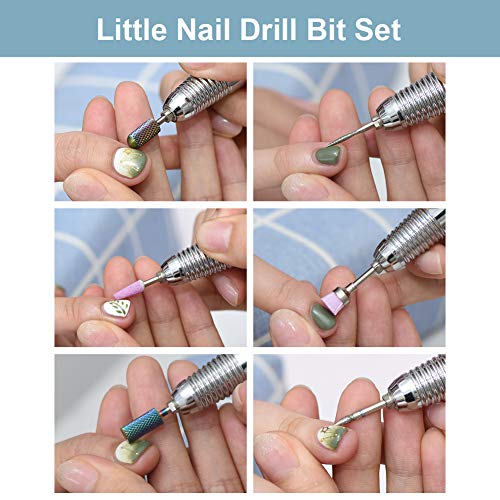 Little Nail Drill Bit Set