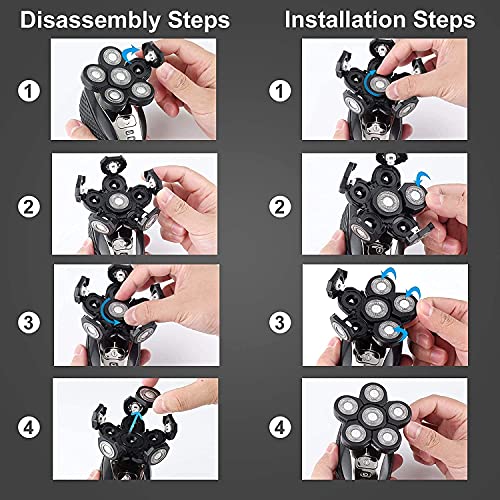 Disassembly Steps

1

2

3

4

Installation Steps

1

2

3

4