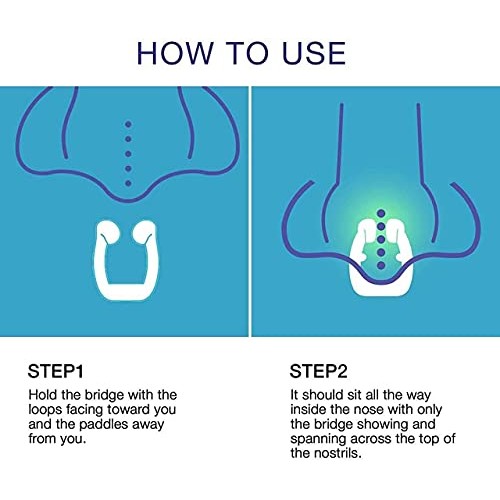 HOW TO USE

STEP1

Hold the bridge with the loops facing toward you and the paddles away from you.

STEP2

It should sit all the way inside the nose with only the bridge showing and spanning across the top of the nostrils.