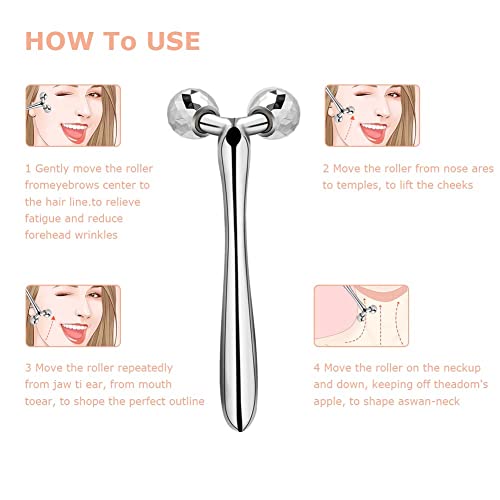 HOW To USE

1 Gently move the roller fromeyebrows center to the hair line.to relieve fatigue and reduce forehead wrinkles

2 Move the roller from nose ares to temples, to lift the cheeks

3 Move the roller repeatedly from jaw ti ear, from mouth toear, to shope the perfect outline

4 Move the roller on the neckup and down, keeping off theadom's apple, to shape aswan-neck